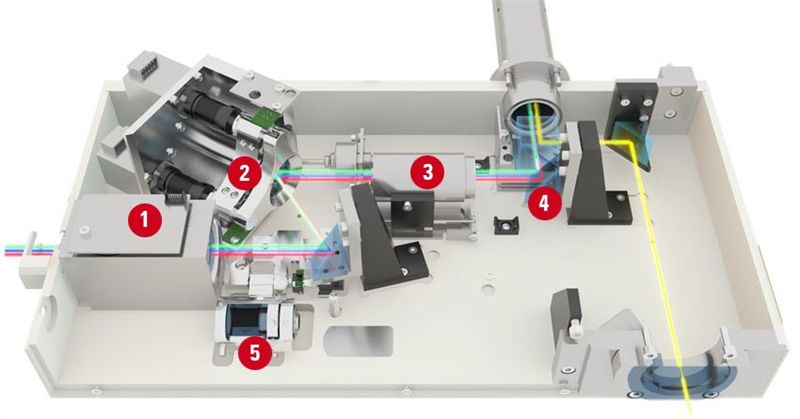 1
2
3
4
5